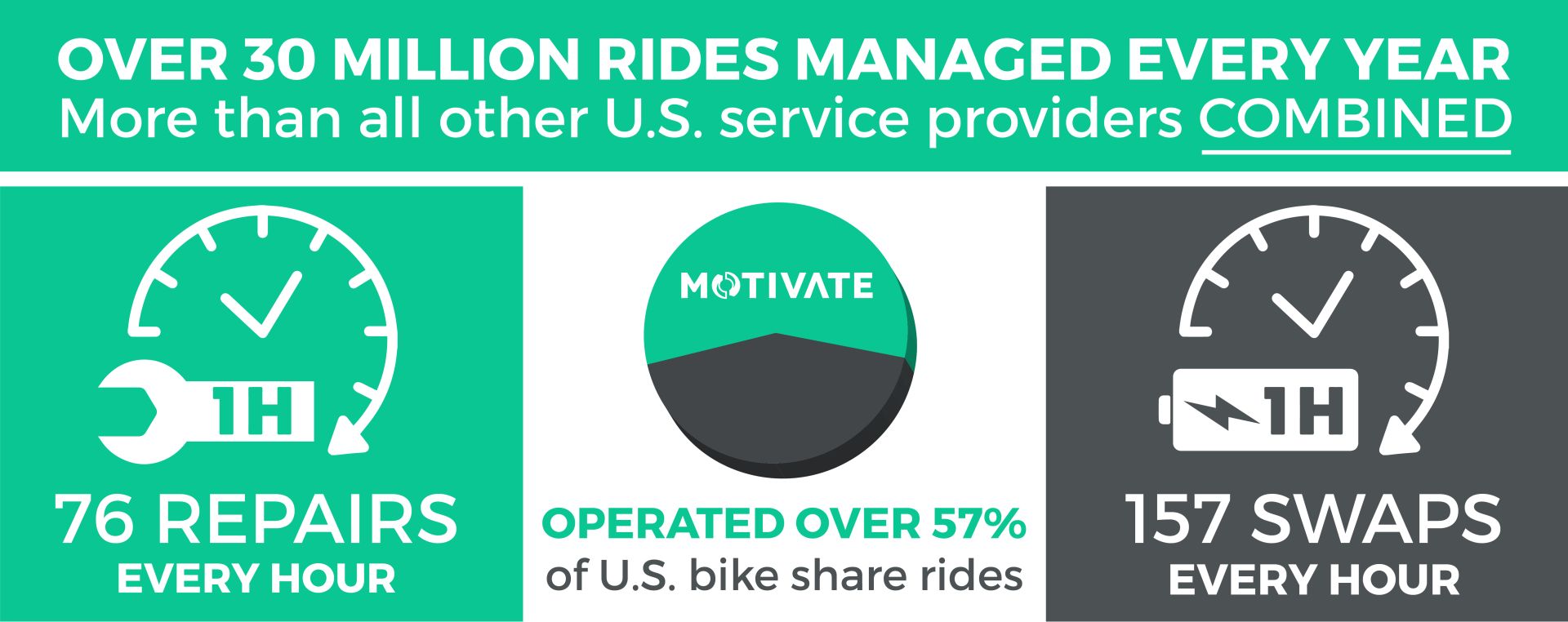 OVER 30 MILLION RIDES MANAGED EVERY YEAR
More than all other U.S. service providers COMBINED

1H

76 REPAIRS
EVERY HOUR

MOTIVATE

OPERATED OVER 57%
of U.S. bike share rides

1H

157 SWAPS
EVERY HOUR